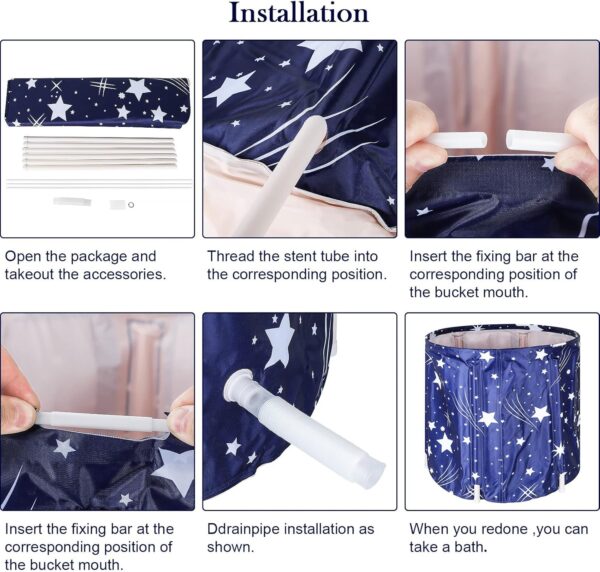 Installation

Open the package and takeout the accessories.

Thread the stent tube into the corresponding position.

Insert the fixing bar at the corresponding position of the bucket mouth.

Insert the fixing bar at the corresponding position of the bucket mouth.

Ddrainpipe installation as shown.

When you redone ,you can take a bath.