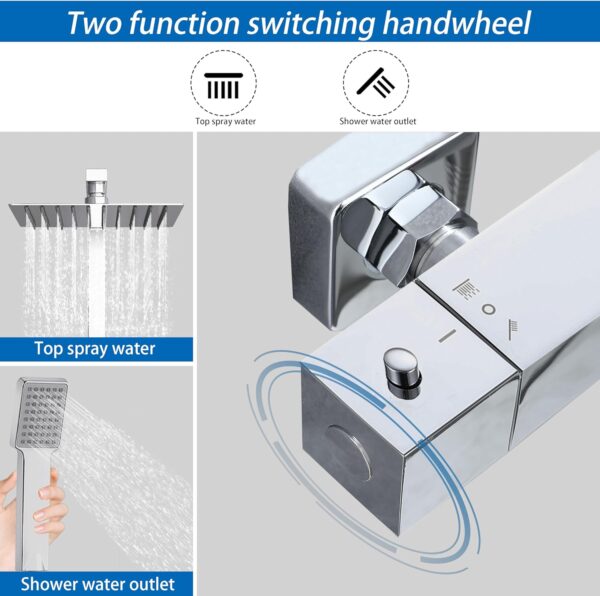 Two function switching handwheel

Top spray water

Shower water outlet

Top spray water

Shower water outlet