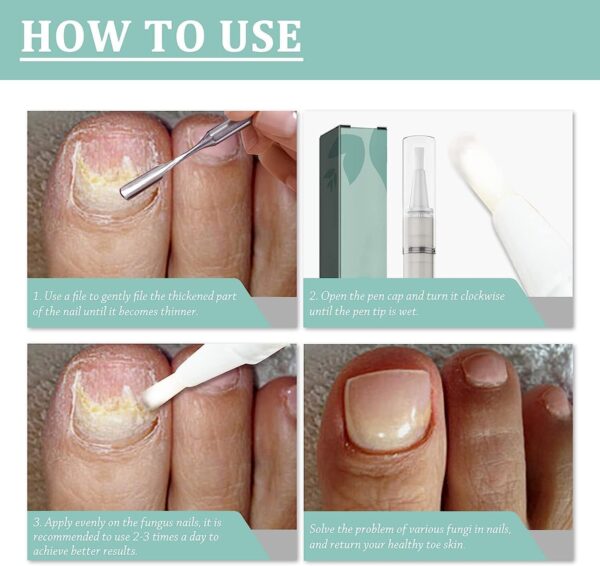 HOW TO USE

1. Use a file to gently file the thickened part of the nail until it becomes thinner.

2. Open the pen cap and turn it clockwise until the pen tip is wet.

3. Apply evenly on the fungus nails, it is recommended to use 2-3 times a day to achieve better results.

Solve the problem of various fungi in nails, and return your healthy toe skin.