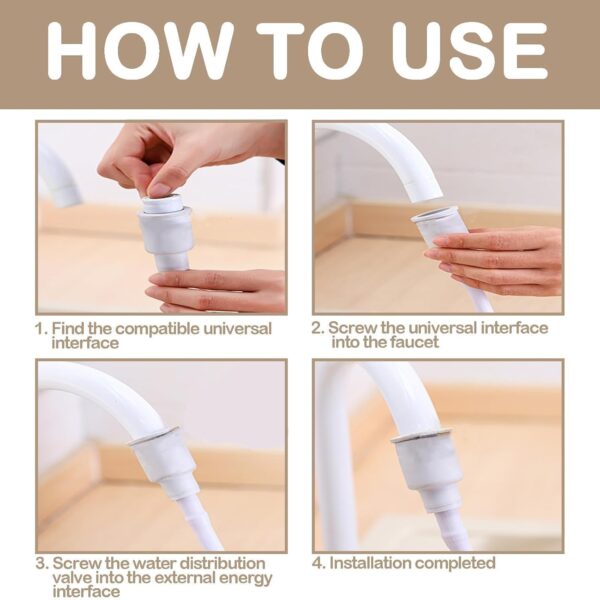 HOW TO USE

1. Find the compatible universal interface

2. Screw the universal interface into the faucet

3. Screw the water distribution valve into the external energy interface

4. Installation completed