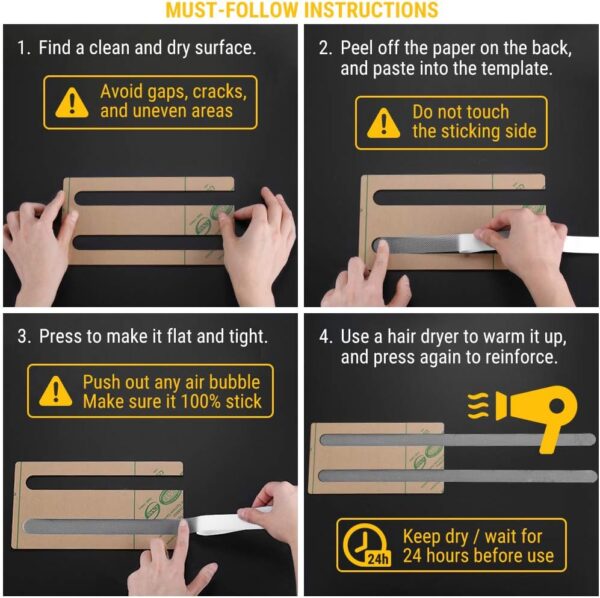 MUST-FOLLOW INSTRUCTIONS

1. Find a clean and dry surface.

Avoid gaps, cracks, and uneven areas

2. Peel off the paper on the back, and paste into the template.

Do not touch the sticking side

3. Press to make it flat and tight.

Push out any air bubble
Make sure it 100% stick

4. Use a hair dryer to warm it up, and press again to reinforce.

24h

Keep dry / wait for 24 hours before use