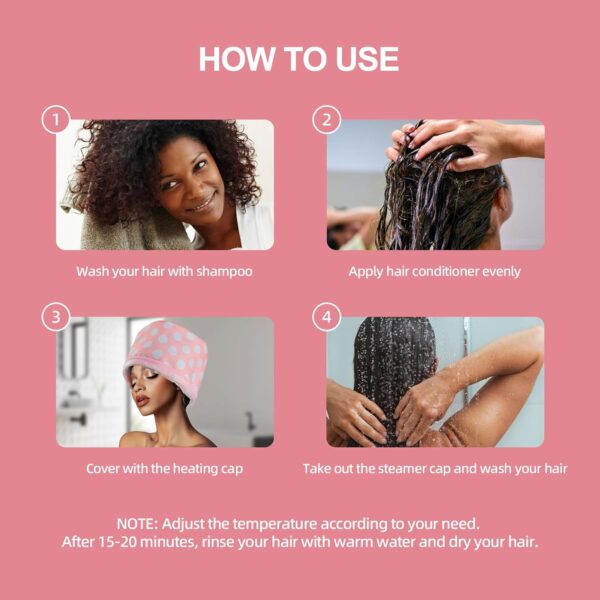 HOW TO USE

1
Wash your hair with shampoo

2
Apply hair conditioner evenly

3
Cover with the heating cap

4
Take out the steamer cap and wash your hair

NOTE: Adjust the temperature according to your need.
After 15-20 minutes, rinse your hair with warm water and dry your hair.