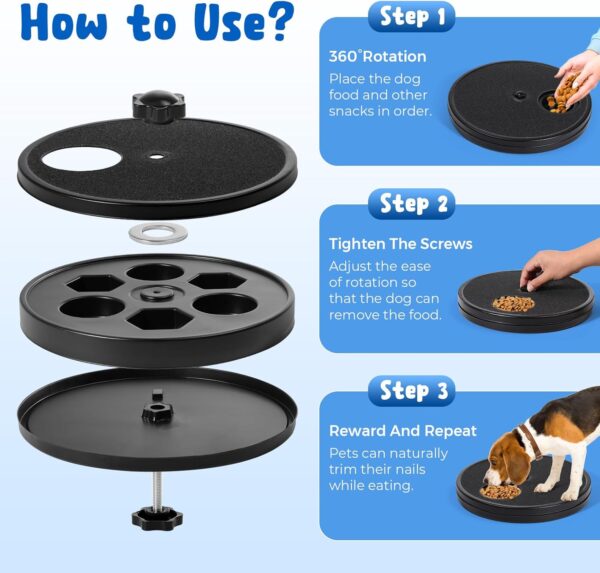 How to Use?

Step 1

360°Rotation

Place the dog food and other snacks in order.

Step 2

Tighten The Screws

Adjust the ease of rotation so that the dog can remove the food.

Step 3

Reward And Repeat

Pets can naturally trim their nails while eating.