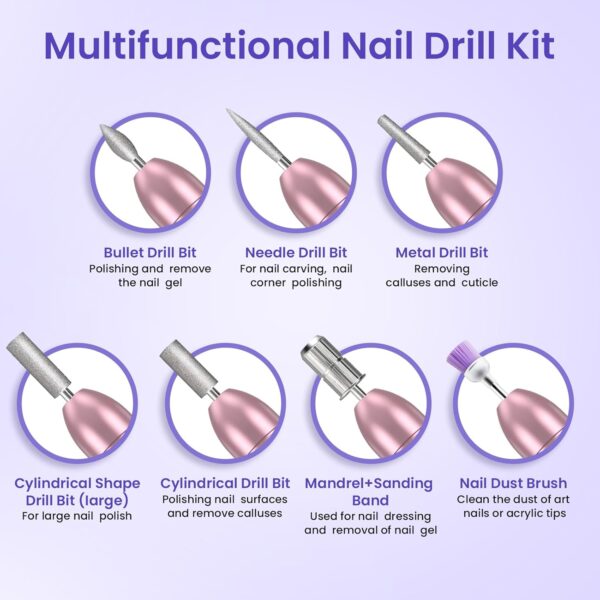 Multifunctional Nail Drill Kit

Bullet Drill Bit
Polishing and remove the nail gel

Needle Drill Bit
For nail carving, nail corner polishing

Metal Drill Bit
Removing calluses and cuticle

Cylindrical Shape Drill Bit (large)
For large nail polish

Cylindrical Drill Bit
Polishing nail surfaces and remove calluses

Mandrel+Sanding Band
Used for nail dressing and removal of nail gel

Nail Dust Brush
Clean the dust of art nails or acrylic tips