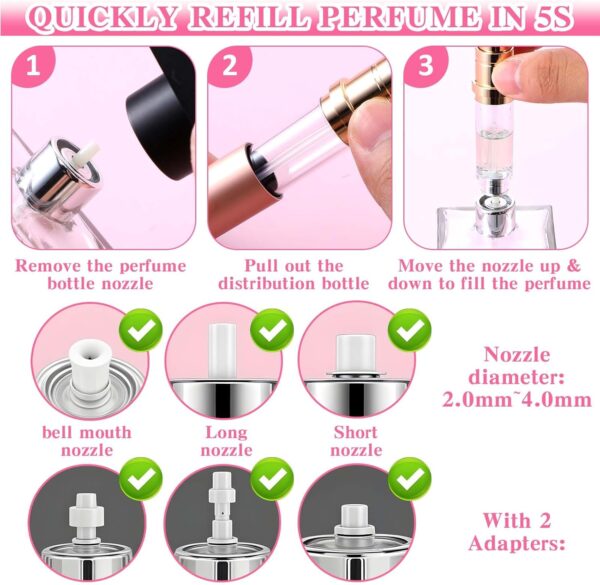 QUICKLY REFILL PERFUME IN 5S

1

2

3

Remove the perfume bottle nozzle

Pull out the distribution bottle

Move the nozzle up & down to fill the perfume

bell mouth nozzle

Long nozzle

Short nozzle

Nozzle diameter: 2.0mm~4.0mm

With 2 Adapters: