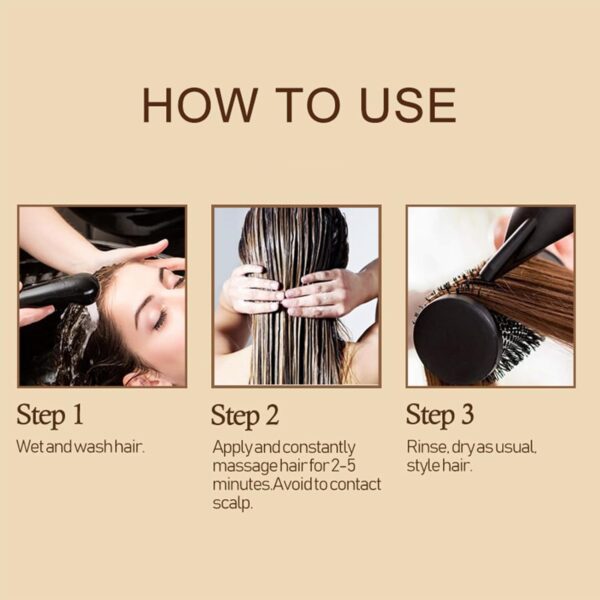 HOW TO USE

Step 1

Wet and wash hair.

Step 2

Apply and constantly massage hair for 2-5 minutes.Avoid to contact scalp.

Step 3

Rinse, dry as usual, style hair.