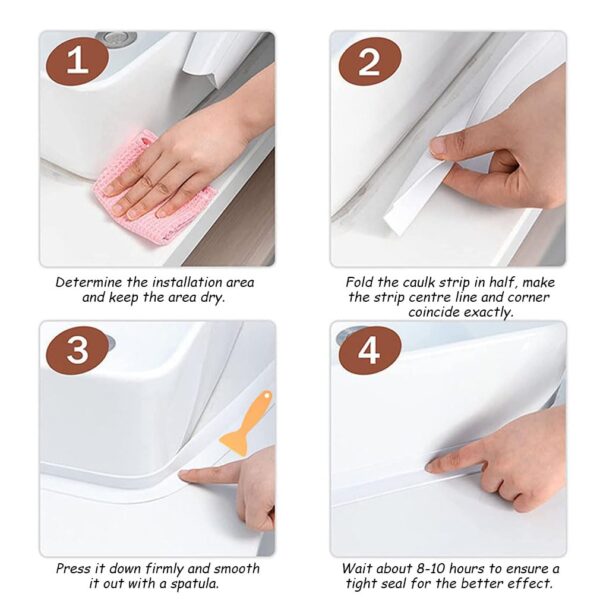 1

Determine the installation area and keep the area dry.

2

Fold the caulk strip in half, make the strip centre line and corner coincide exactly.

3

Press it down firmly and smooth it out with a spatula.

4

Wait about 8-10 hours to ensure a tight seal for the better effect.