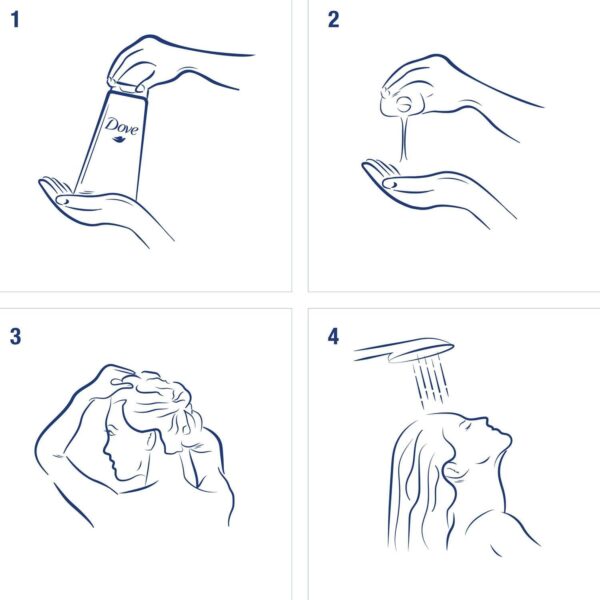 1

Dove

2

3

4