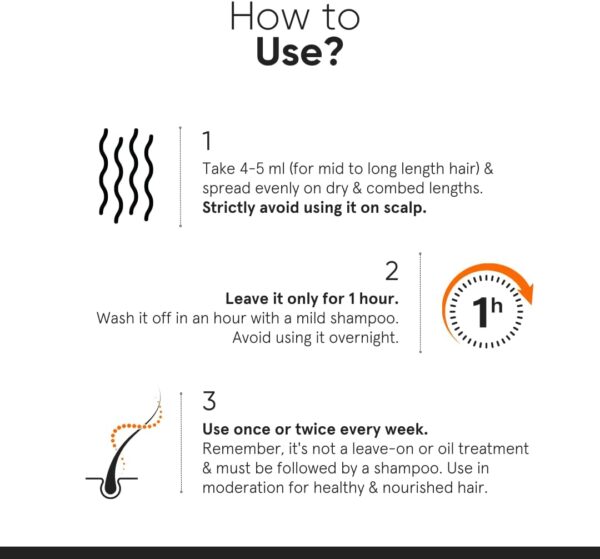 How to
Use?

1
Take 4-5 ml (for mid to long length hair) & spread evenly on dry & combed lengths.
Strictly avoid using it on scalp.

2
Leave it only for 1 hour.
Wash it off in an hour with a mild shampoo. Avoid using it overnight.

1h

3
Use once or twice every week.
Remember, it's not a leave-on or oil treatment & must be followed by a shampoo. Use in moderation for healthy & nourished hair.